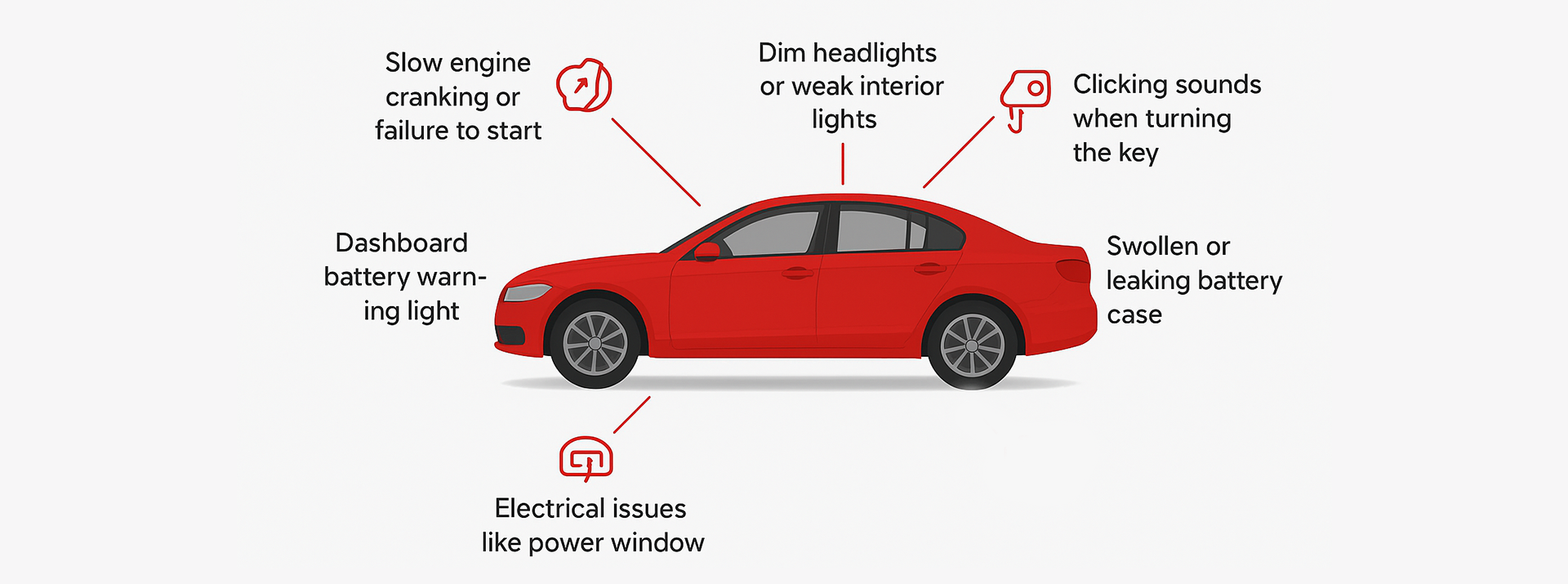 Slow engine cranking or failure to start

Dim headlights or weak interior lights

Clicking sounds when turning the key

Dashboard battery warning light

Swollen or leaking battery case

Electrical issues like power window