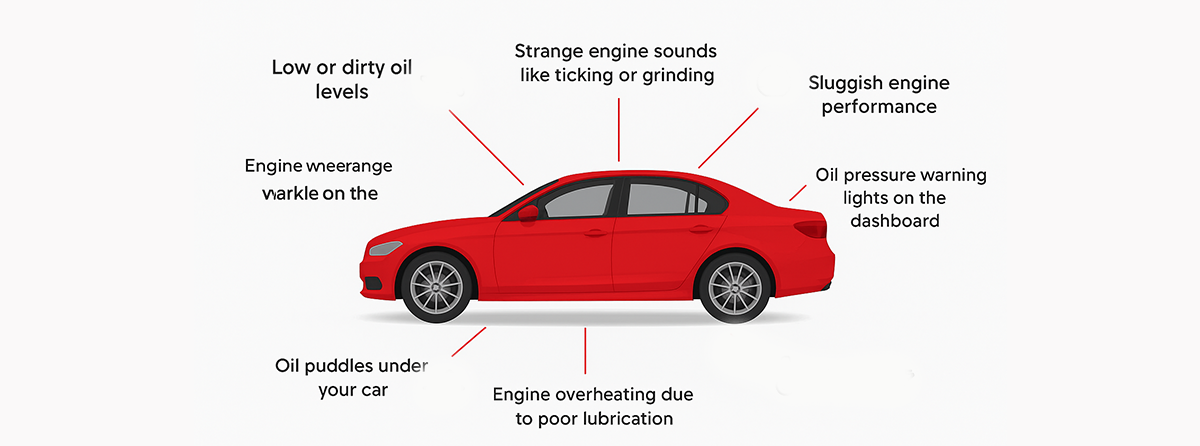 Low or dirty oil levels

Strange engine sounds like ticking or grinding

Sluggish engine performance

Engine wneerange warkle on the

Oil pressure warning lights on the dashboard

Oil puddles under your car

Engine overheating due to poor lubrication